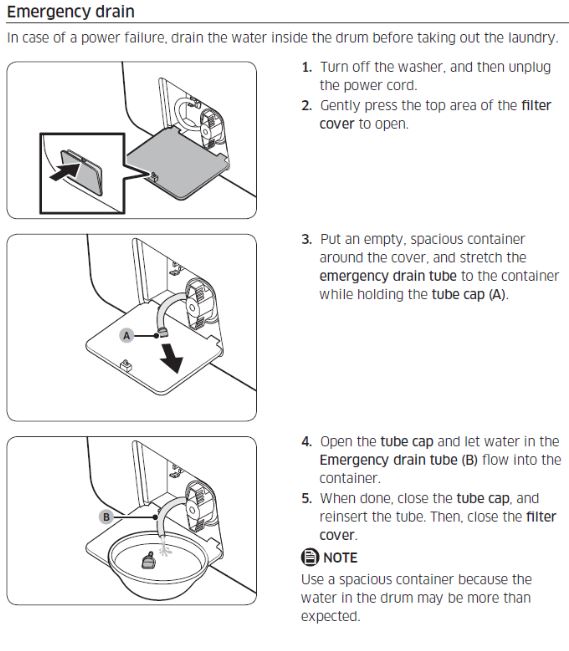 Emergency drain

In case of a power failure, drain the water inside the drum before taking out the laundry.

1. Turn off the washer, and then unplug the power cord.
2. Gently press the top area of the filter cover to open.

A

3. Put an empty, spacious container around the cover, and stretch the emergency drain tube to the container while holding the tube cap (A).

B

4. Open the tube cap and let water in the Emergency drain tube (B) flow into the container.
5. When done, close the tube cap, and reinsert the tube. Then, close the filter cover.

NOTE

Use a spacious container because the water in the drum may be more than expected.